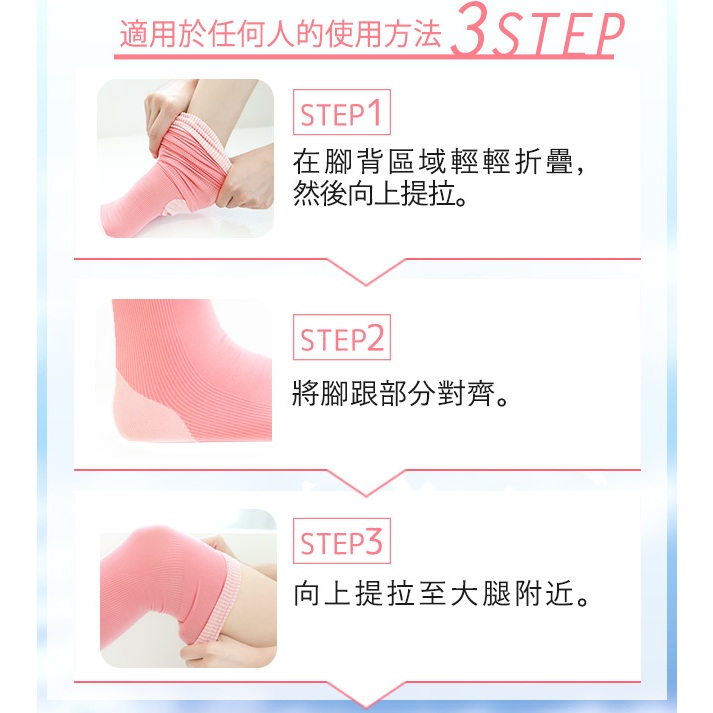 適用於任何人的使用方法 3STEP

STEP1

在腳背區域輕輕折疊，然後向上提拉。

STEP2

將腳跟部分對齊。

STEP3

向上提拉至大腿附近。